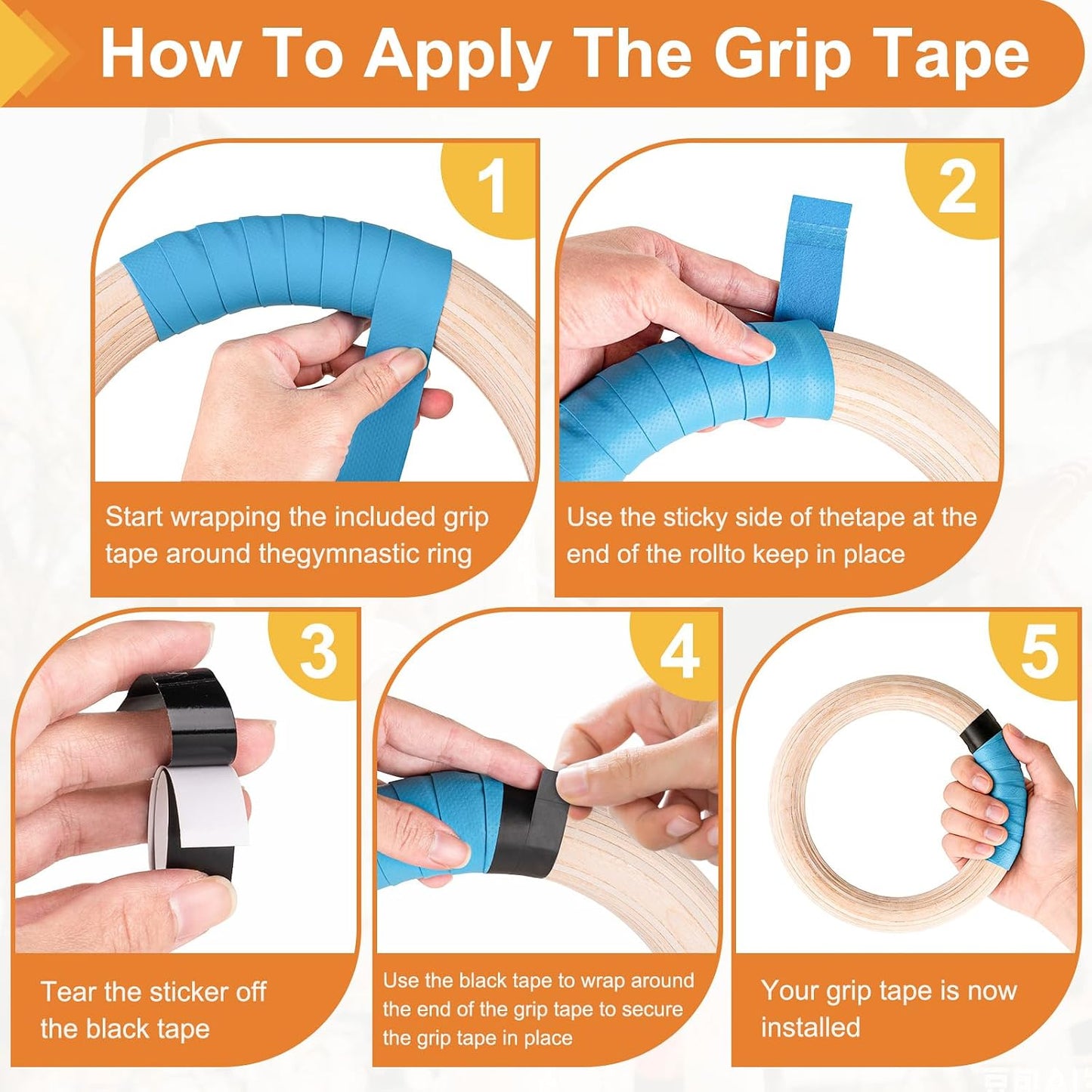 How To Apply The Grip Tape

1

Start wrapping the included grip tape around thegymnastic ring

2

Use the sticky side of thetape at the end of the rollto keep in place

3

Tear the sticker off the black tape

4

Use the black tape to wrap around the end of the grip tape to secure the grip tape in place

5

Your grip tape is now installed